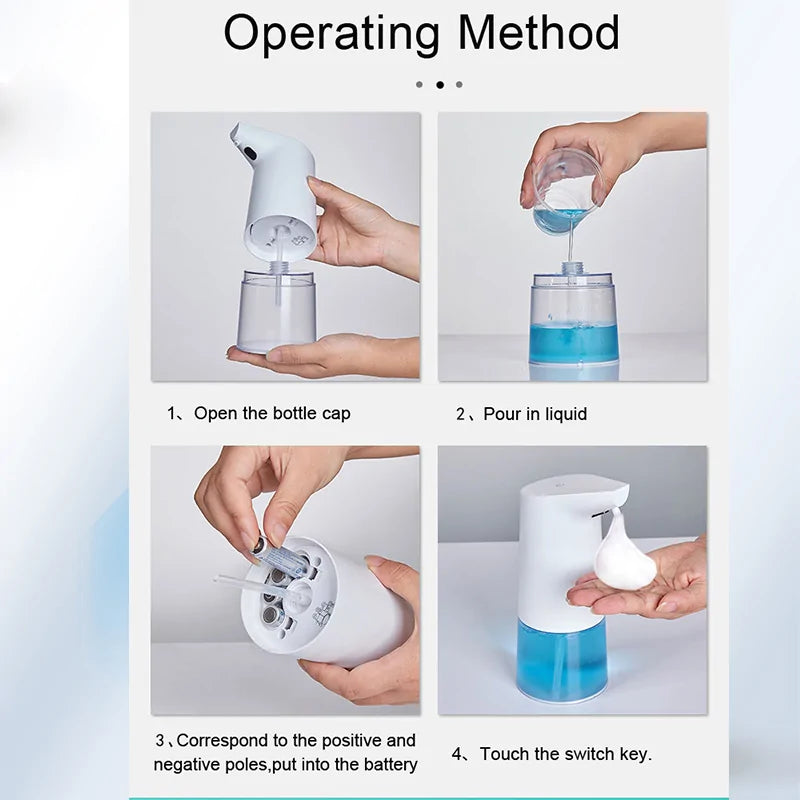 Operating Method

1、Open the bottle cap

2、Pour in liquid

3、Correspond to the positive and negative poles,put into the battery

4、Touch the switch key.